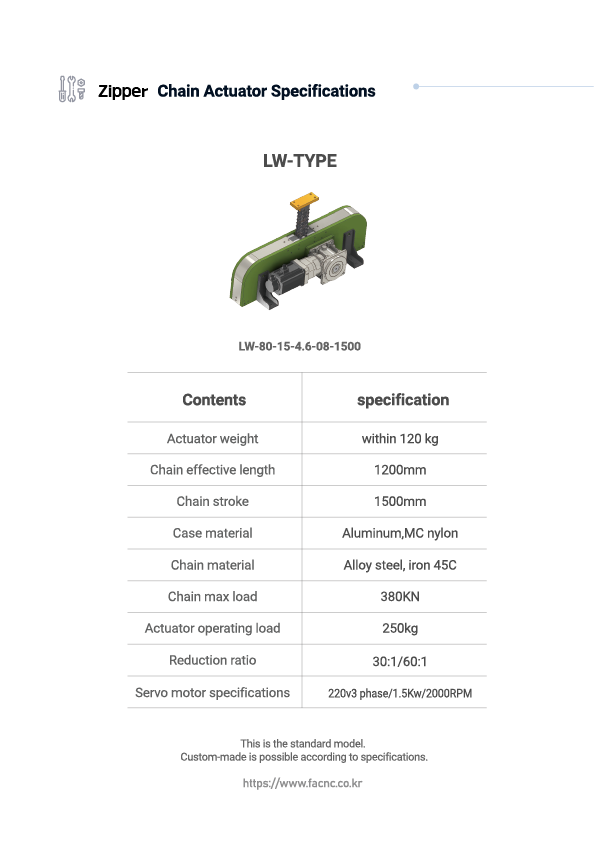 Zipper Chain Actuator Specifications

LW-TYPE

LW-80-15-4.6-08-1500

| Contents | specification |
|---|---|
| Actuator weight | within 120 kg |
| Chain effective length | 1200mm |
| Chain stroke | 1500mm |
| Case material | Aluminum,MC nylon |
| Chain material | Alloy steel, iron 45C |
| Chain max load | 380KN |
| Actuator operating load | 250kg |
| Reduction ratio | 30:1/60:1 |
| Servo motor specifications | 220v3 phase/1.5Kw/2000RPM |

This is the standard model.
Custom-made is possible according to specifications.

https://www.facnc.co.kr